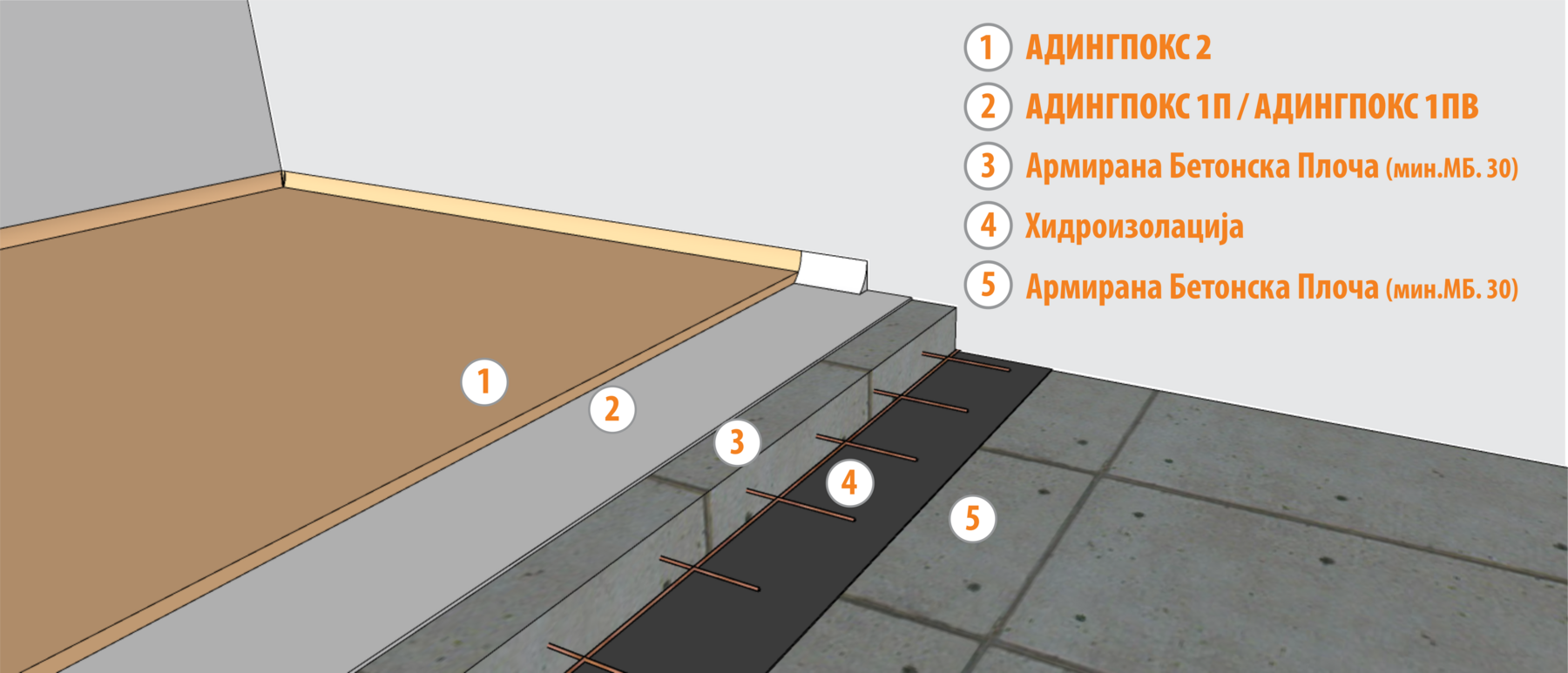 1 АДИНГПОКС 2
2 АДИНГПОКС 1П / АДИНГПОКС 1ПВ
3 Армирана Бетонска Плоча (мин.МБ. 30)
4 Хидроизолација
5 Армирана Бетонска Плоча (мин.МБ. 30)

1
2
3
4
5